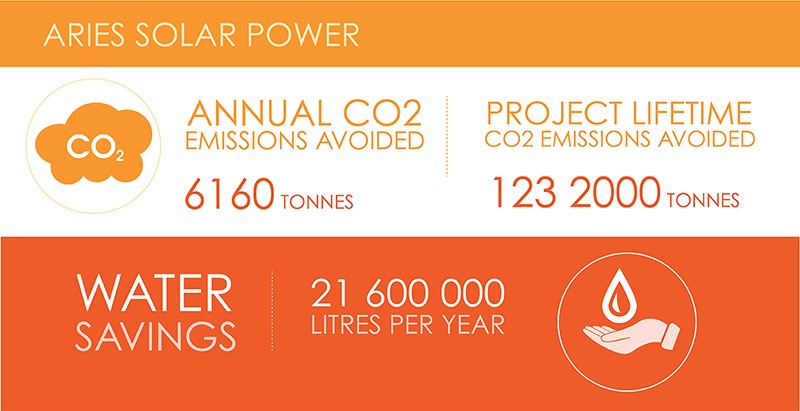 ARIES SOLAR POWER

$CO_2$

ANNUAL CO2 EMISSIONS AVOIDED

6160 TONNES

PROJECT LIFETIME CO2 EMISSIONS AVOIDED

123 2000 TONNES

WATER SAVINGS

21 600 000 LITRES PER YEAR